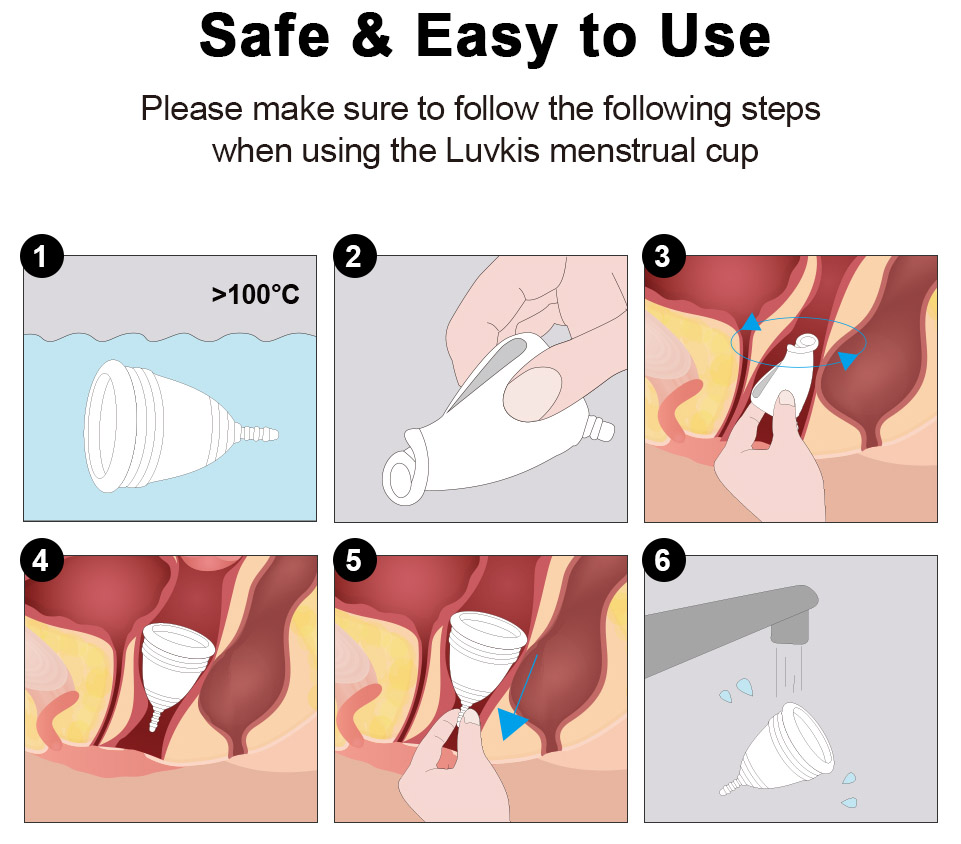 Safe & Easy to Use

Please make sure to follow the following steps when using the Luvkis menstrual cup

1

>100°C

2

3

4

5

6